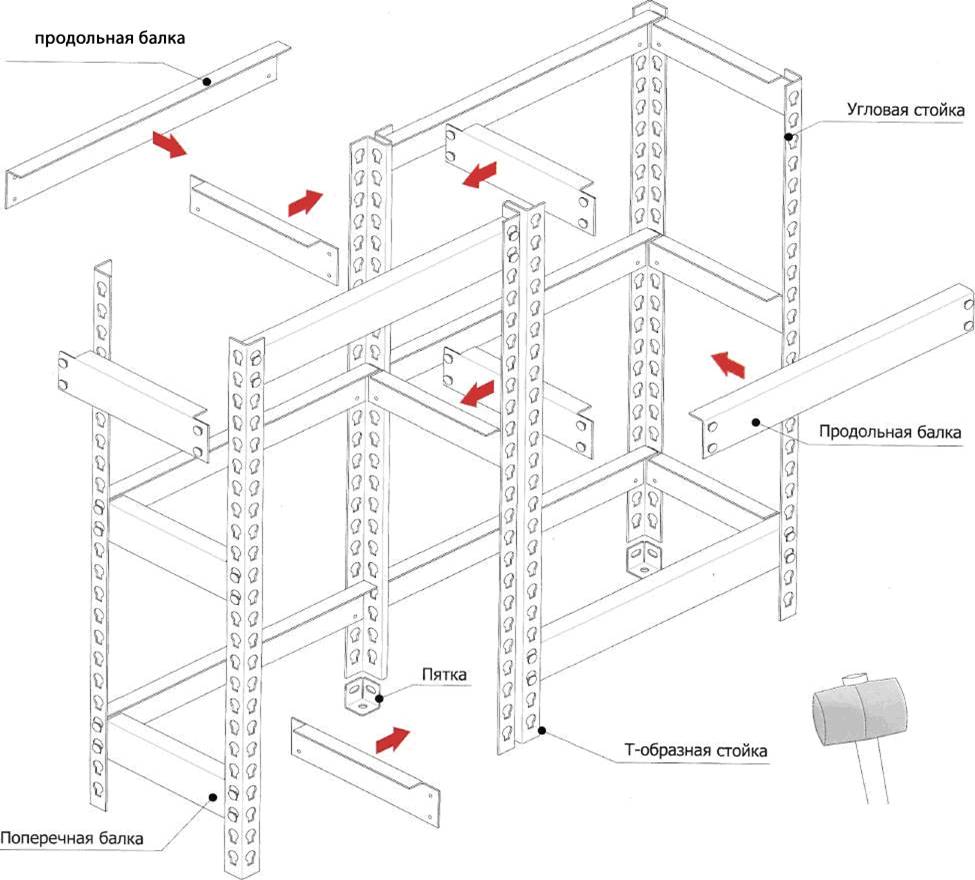 продольная балка

Угловая стойка

Продольная балка

Пятка

Т-образная стойка

Поперечная балка