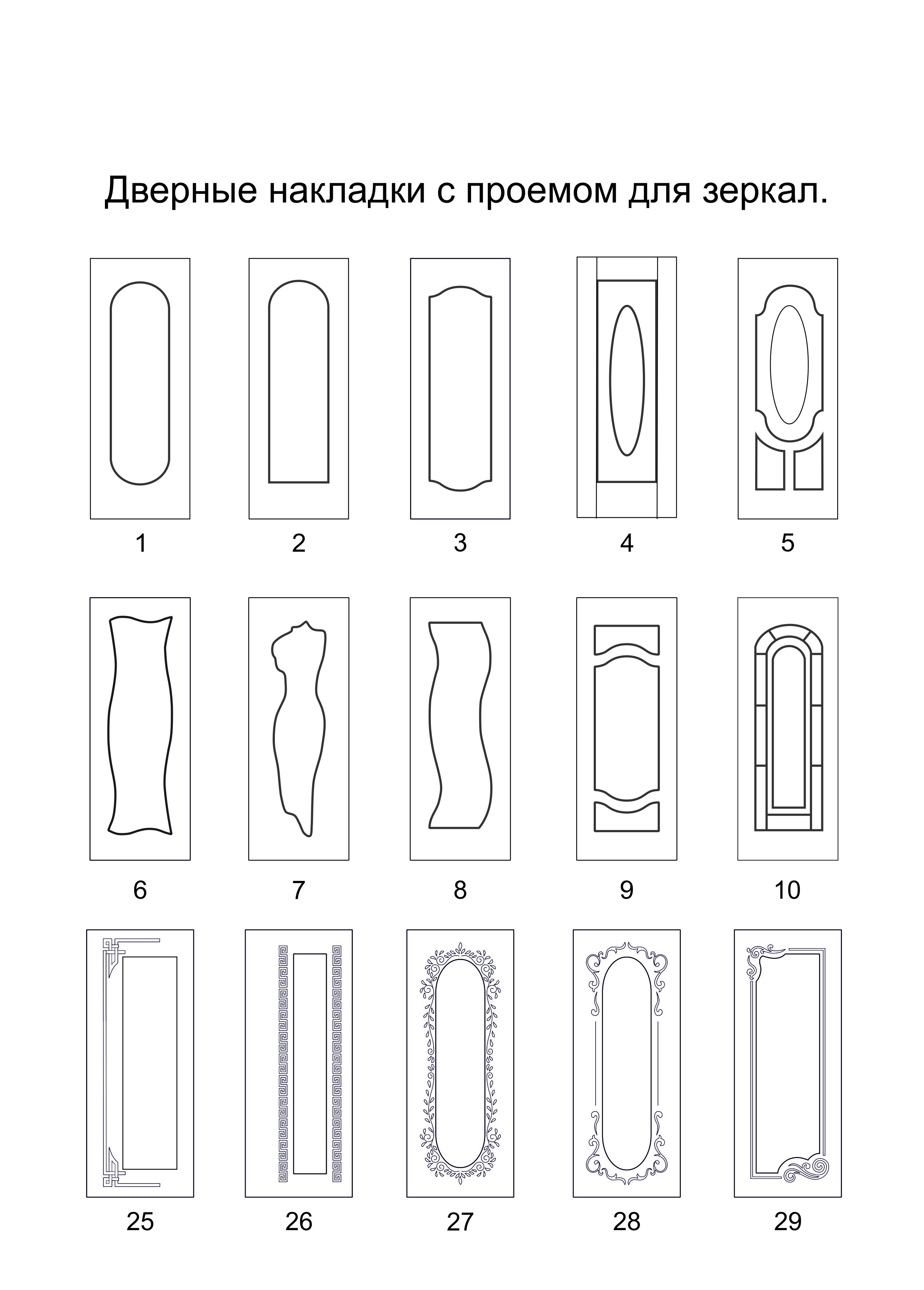 Дверные накладки с проемом для зеркал.

1 2 3 4 5

6 7 8 9 10

25 26 27 28 29