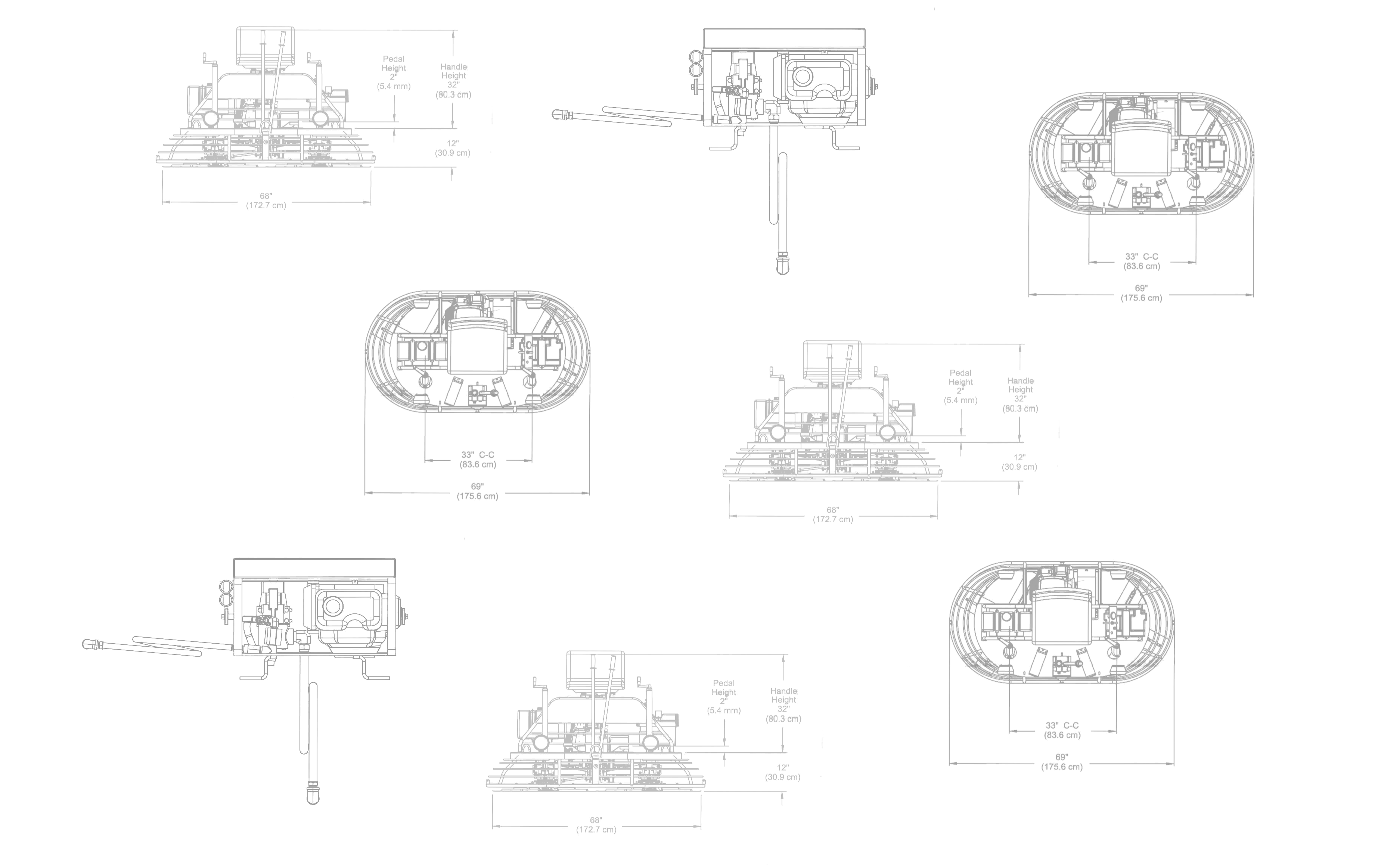 Pedal Height 2" (5.4 mm)

Handle Height 32" (80.3 cm)

12" (30.9 cm)

68" (172.7 cm)

33" C-C (83.6 cm)

69" (175.6 cm)

33" C-C (83.6 cm)

69" (175.6 cm)

Pedal Height 2" (5.4 mm)

Handle Height 32" (80.3 cm)

12" (30.9 cm)

68" (172.7 cm)

Pedal Height 2" (5.4 mm)

Handle Height 32" (80.3 cm)

12" (30.9 cm)

68" (172.7 cm)

33" C-C (83.6 cm)

69" (175.6 cm)